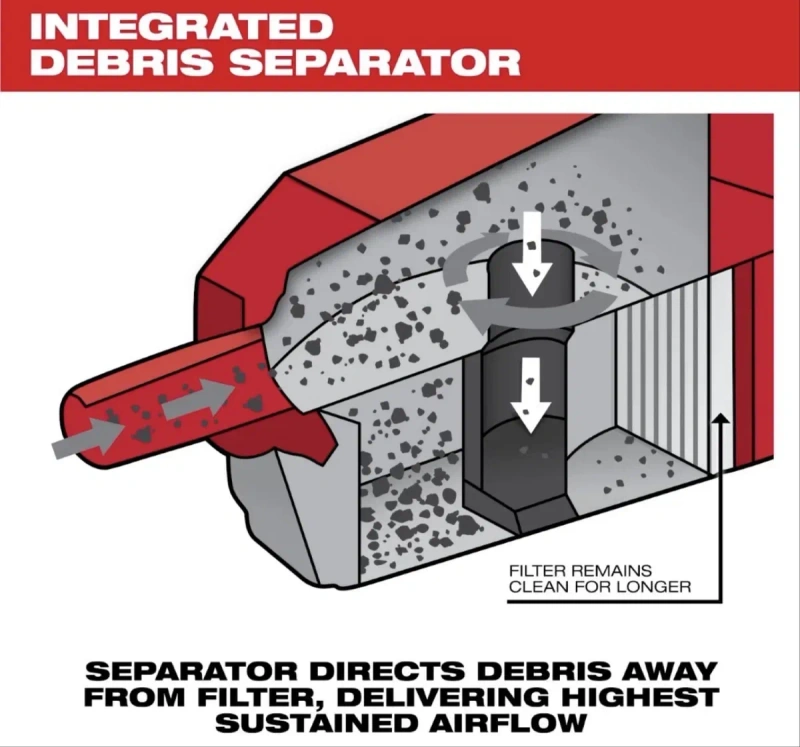 INTEGRATED DEBRIS SEPARATOR

FILTER REMAINS CLEAN FOR LONGER

SEPARATOR DIRECTS DEBRIS AWAY FROM FILTER, DELIVERING HIGHEST SUSTAINED AIRFLOW