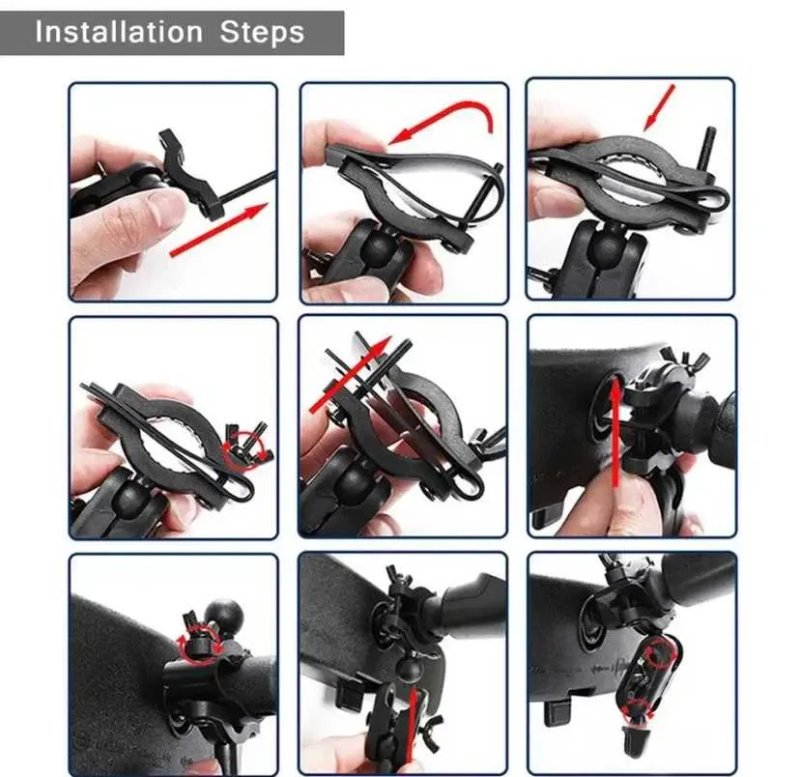 Installation Steps