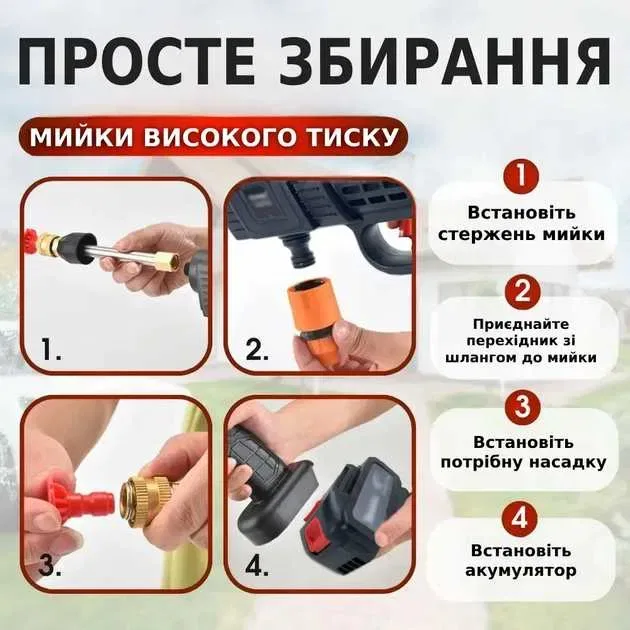 ПРОСТЕ ЗБИРАННЯ

МИЙКИ ВИСОКОГО ТИСКУ

1.

2.

3.

4.

1
Встановіть стержень мийки

2
Приєднайте перехідник зі шлангом до мийки

3
Встановіть потрібну насадку

4
Встановіть акумулятор