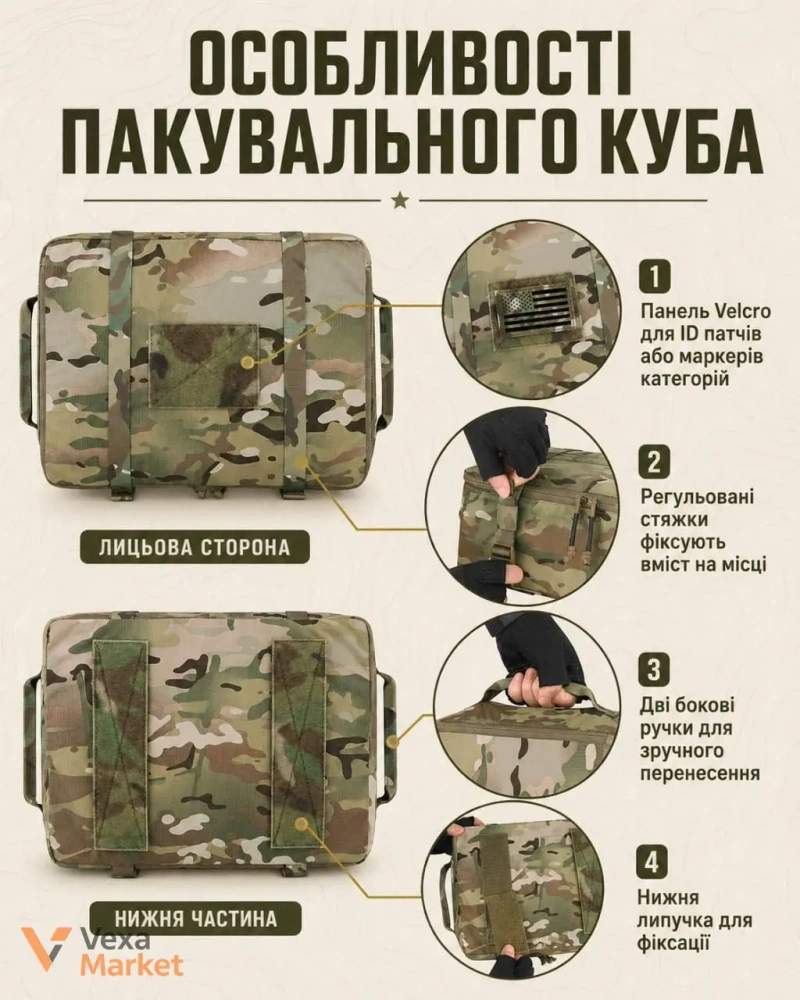 ОСОБЛИВОСТІ ПАКУВАЛЬНОГО КУБА

ЛИЦЬОВА СТОРОНА

НИЖНЯ ЧАСТИНА

1
Панель Velcro для ID патчів або маркерів категорій

2
Регульовані стяжки фіксують вміст на місці

3
Дві бокові ручки для зручного перенесення

4
Нижня липучка для фіксації

Vexa Market